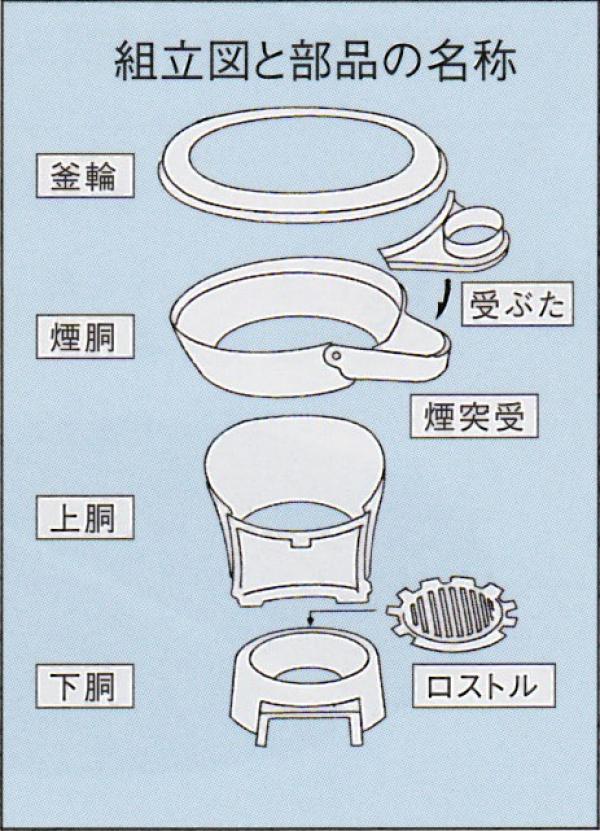 組立図と部品の名称

釜輪

受ぶた

煙胴

煙突受

上胴

下胴

ロストル